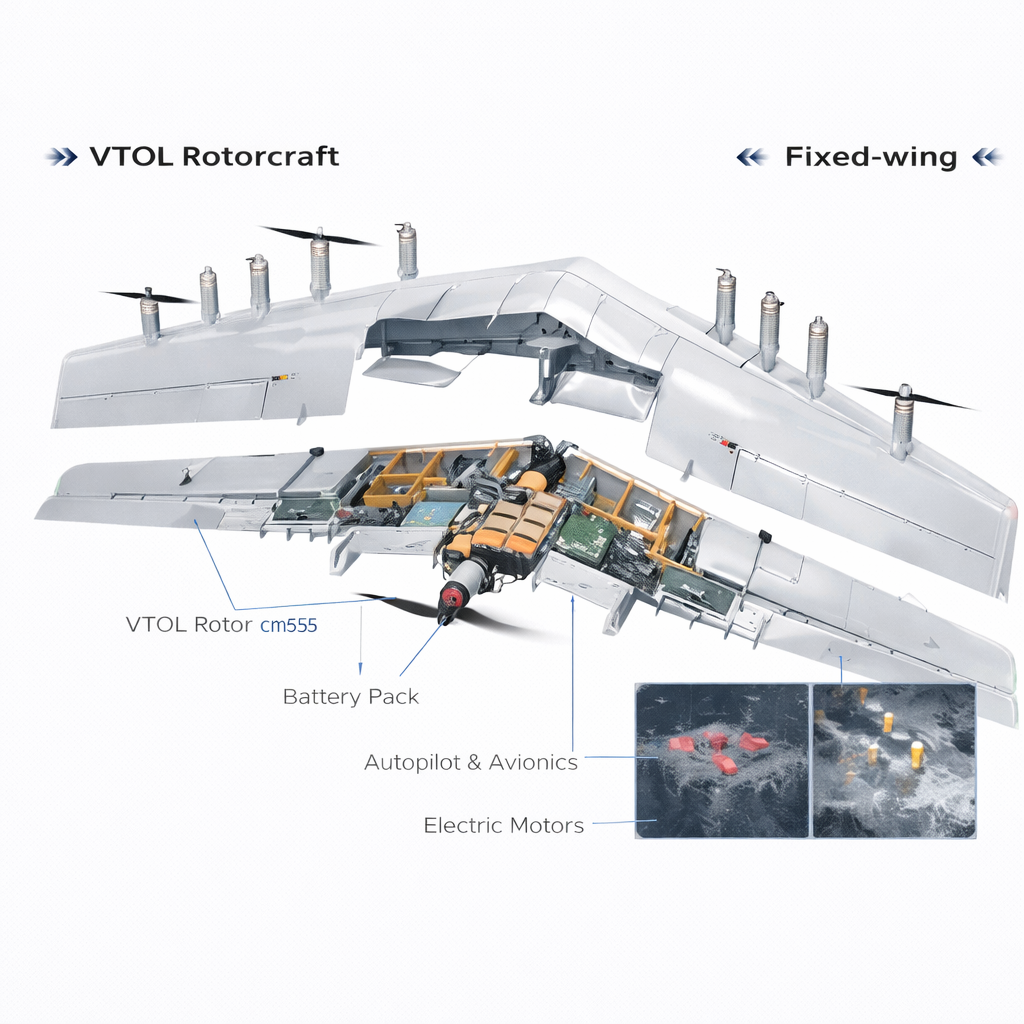 VTOL Rotorcraft

Fixed-wing

VTOL Rotor cm555

Battery Pack

Autopilot & Avionics

Electric Motors