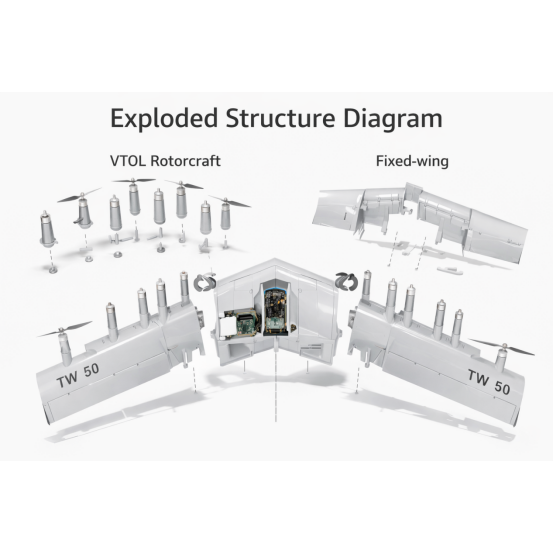 Exploded Structure Diagram

VTOL Rotorcraft

Fixed-wing

TW 50

TW 50