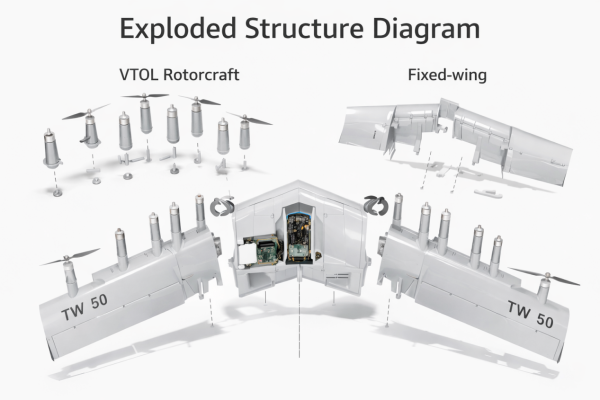 Exploded Structure Diagram

VTOL Rotorcraft

Fixed-wing

TW 50

TW 50