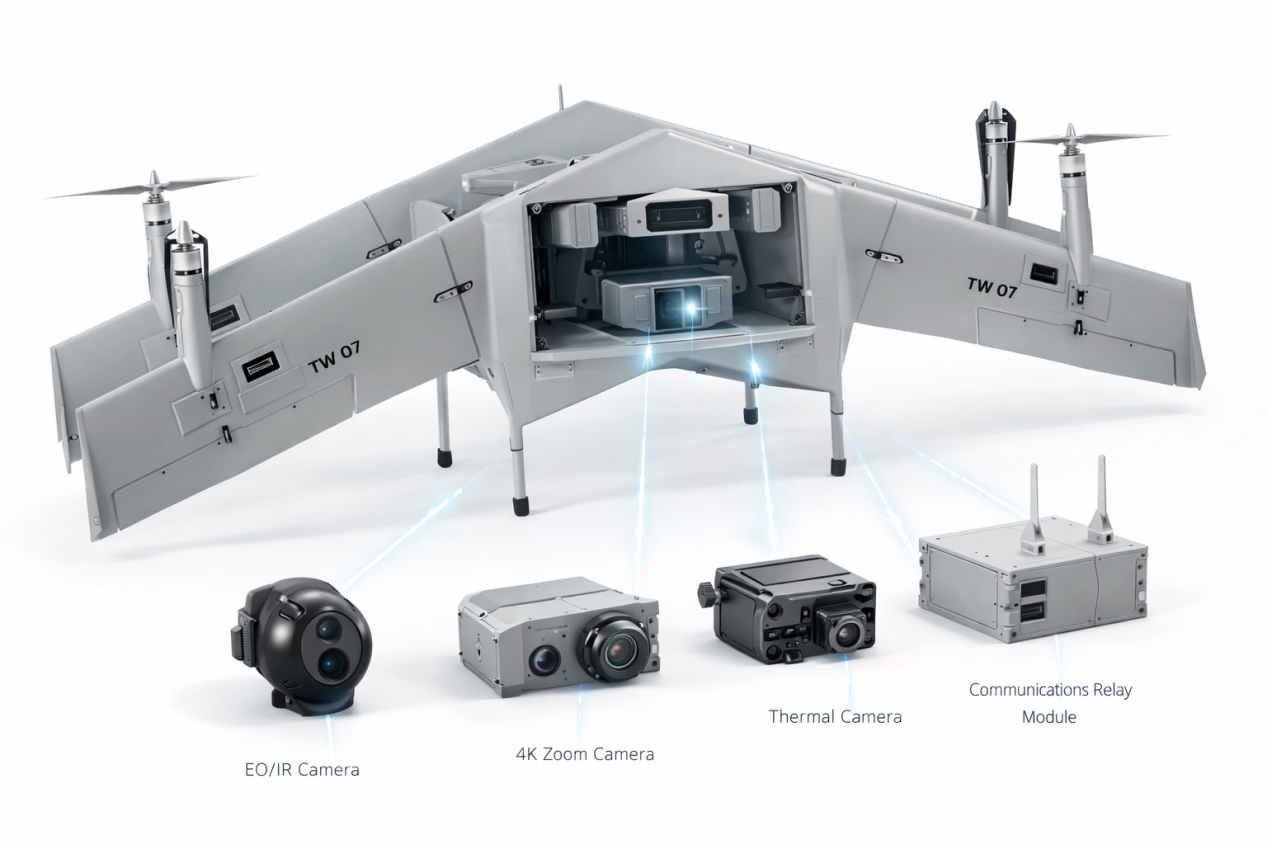 TW 07

TW 07

EO/IR Camera

4K Zoom Camera

Thermal Camera

Communications Relay Module